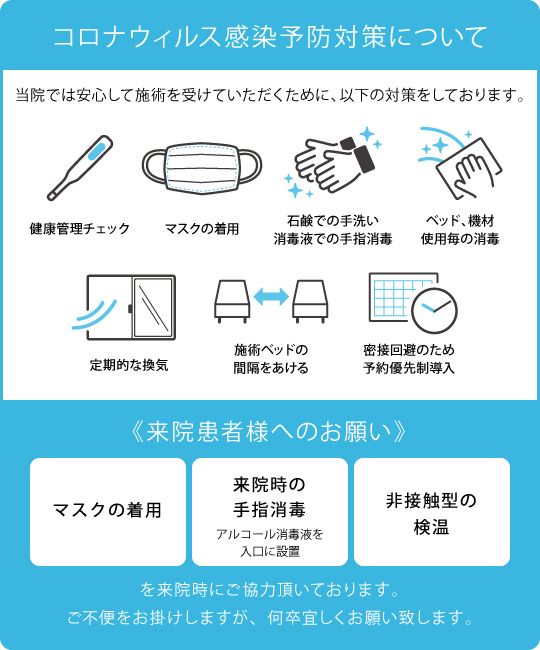 コロナウィルス感染予防対策について

当院では安心して施術を受けていただくために、以下の対策をしております。

健康管理チェック

マスクの着用

石鹸での手洗い
消毒液での手指消毒

ベッド、機材
使用毎の消毒

定期的な換気

施術ベッドの
間隔をあける

密接回避のため
予約優先制導入

《来院患者様へのお願い》

マスクの着用

来院時の
手指消毒
アルコール消毒液を
入口に設置

非接触型の
検温

を来院時にご協力頂いております。
ご不便をお掛けしますが、何卒宜しくお願い致します。